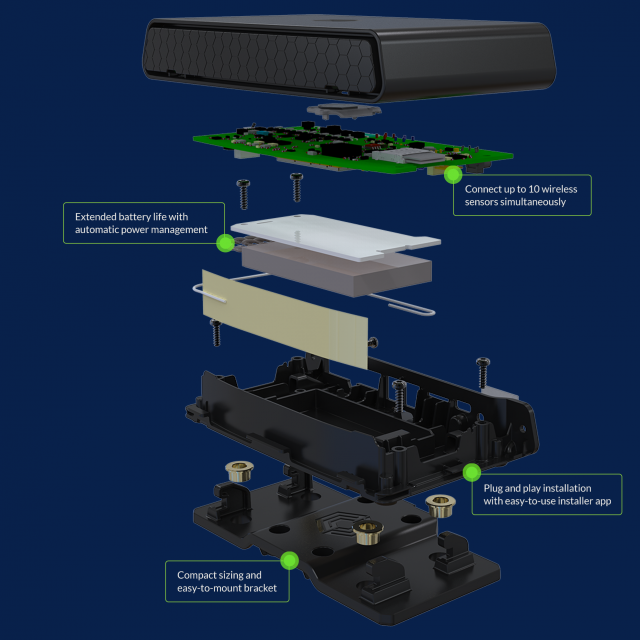 Connect up to 10 wireless sensors simultaneously

Extended battery life with automatic power management

Plug and play installation with easy-to-use installer app

Compact sizing and easy-to-mount bracket